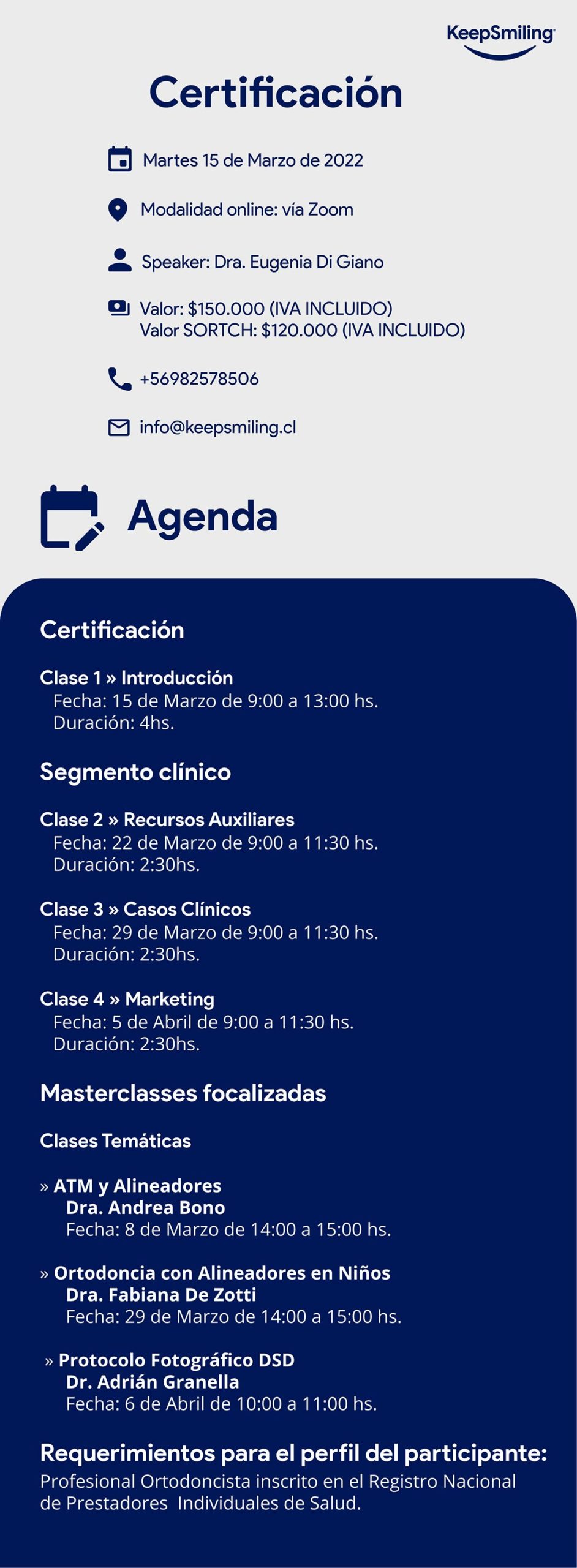 KeepSmiling

Certificación

Martes 15 de Marzo de 2022

Modalidad online: vía Zoom

Speaker: Dra. Eugenia Di Giano

Valor: $150.000 (IVA INCLUIDO)
Valor SORTCH: $120.000 (IVA INCLUIDO)

+56982578506

info@keepsmiling.cl

Agenda

Certificación

Clase 1 » Introducción
Fecha: 15 de Marzo de 9:00 a 13:00 hs.
Duración: 4hs.

Segmento clínico

Clase 2 » Recursos Auxiliares
Fecha: 22 de Marzo de 9:00 a 11:30 hs.
Duración: 2:30hs.

Clase 3 » Casos Clínicos
Fecha: 29 de Marzo de 9:00 a 11:30 hs.
Duración: 2:30hs.

Clase 4 » Marketing
Fecha: 5 de Abril de 9:00 a 11:30 hs.
Duración: 2:30hs.

Masterclasses focalizadas

Clases Temáticas

» ATM y Alineadores
Dra. Andrea Bono
Fecha: 8 de Marzo de 14:00 a 15:00 hs.

» Ortodoncia con Alineadores en Niños
Dra. Fabiana De Zotti
Fecha: 29 de Marzo de 14:00 a 15:00 hs.

» Protocolo Fotográfico DSD
Dr. Adrián Granella
Fecha: 6 de Abril de 10:00 a 11:00 hs.

Requerimientos para el perfil del participante:
Profesional Ortodoncista inscrito en el Registro Nacional de Prestadores Individuales de Salud.